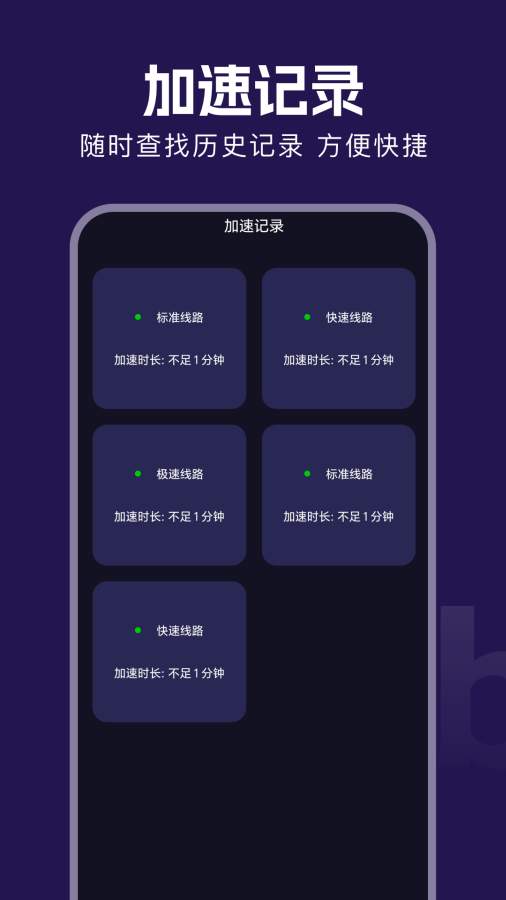 加速记录
随时查找历史记录 方便快捷

加速记录

标准线路
加速时长: 不足1分钟

快速线路
加速时长: 不足1分钟

极速线路
加速时长: 不足1分钟

标准线路
加速时长: 不足1分钟

快速线路
加速时长: 不足1分钟